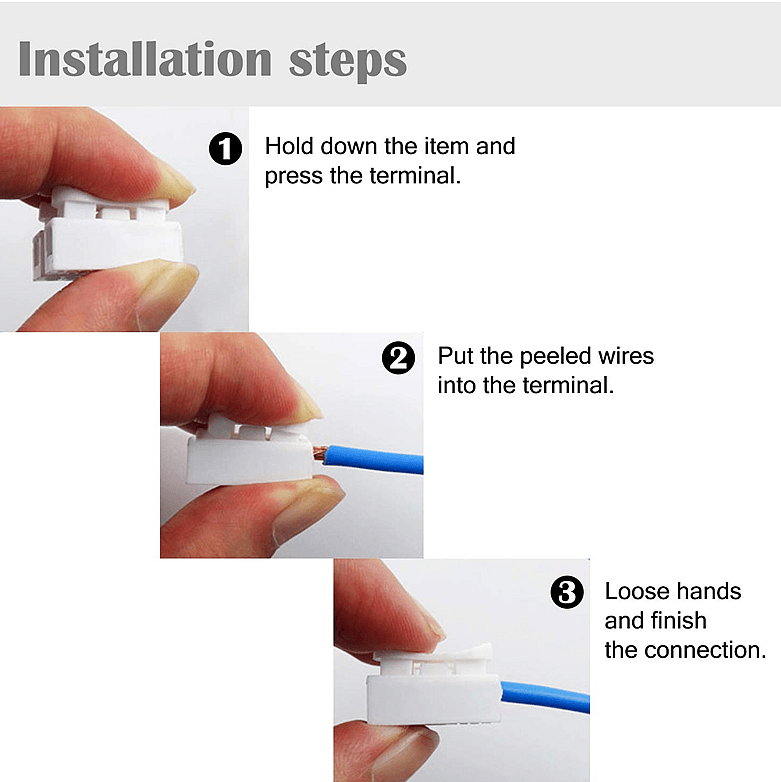 Installation steps

1 Hold down the item and press the terminal.

2 Put the peeled wires into the terminal.

3 Loose hands and finish the connection.